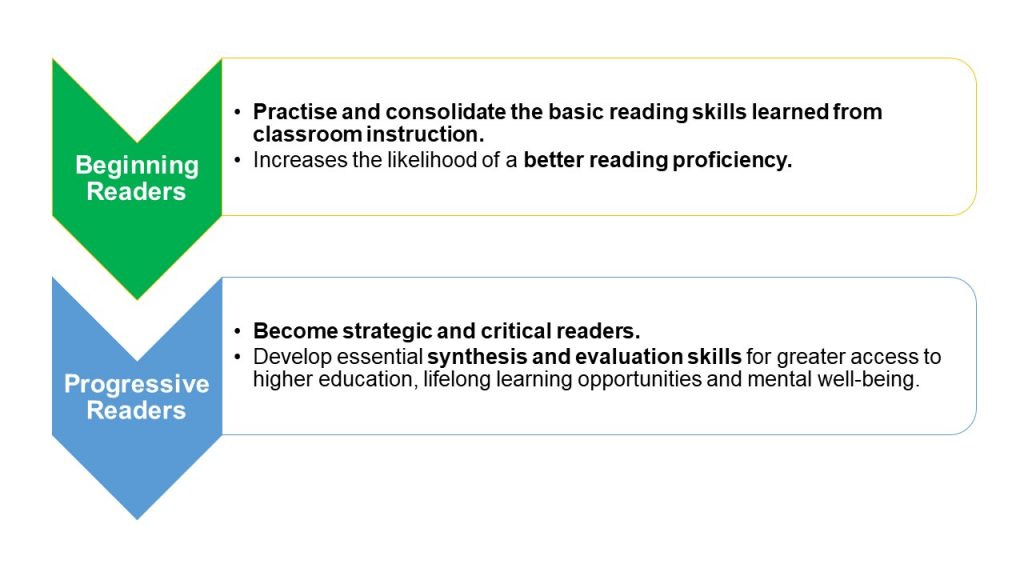 Beginning Readers

• Practise and consolidate the basic reading skills learned from classroom instruction.
• Increases the likelihood of a better reading proficiency.

Progressive Readers

• Become strategic and critical readers.
• Develop essential synthesis and evaluation skills for greater access to higher education, lifelong learning opportunities and mental well-being.